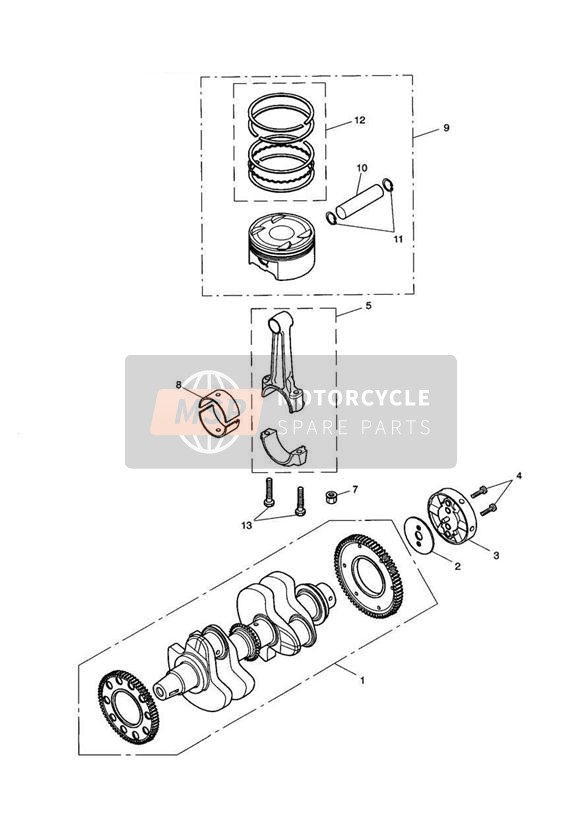 12
9
10
11
5
8
MSP MOTORCYCLE SPARE PARTS
7
4
13
3
2
1