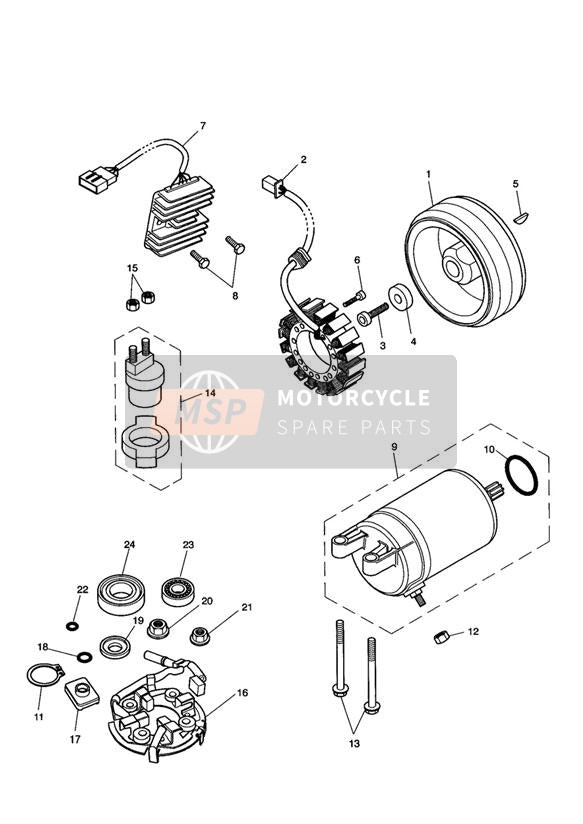 7
2
1
5
15
8
6
3
4
14
MSP
MOTORCYCLE
SPARE PARTS
9
10
24
23
22
20
21
19
18
12
11
17
16
13