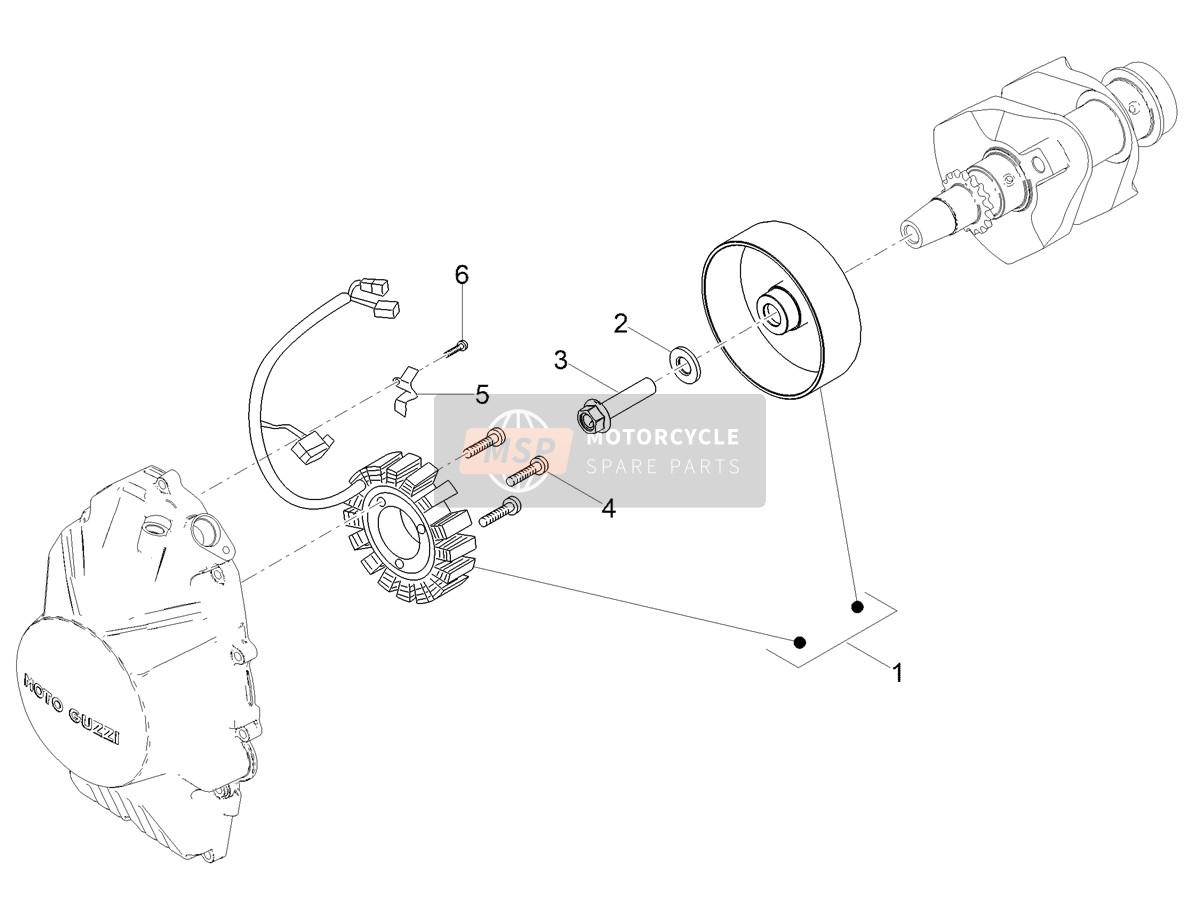 6

2

3

5

MSP MOTORCYCLE SPARE PARTS

4

1

MOTO GUZZI